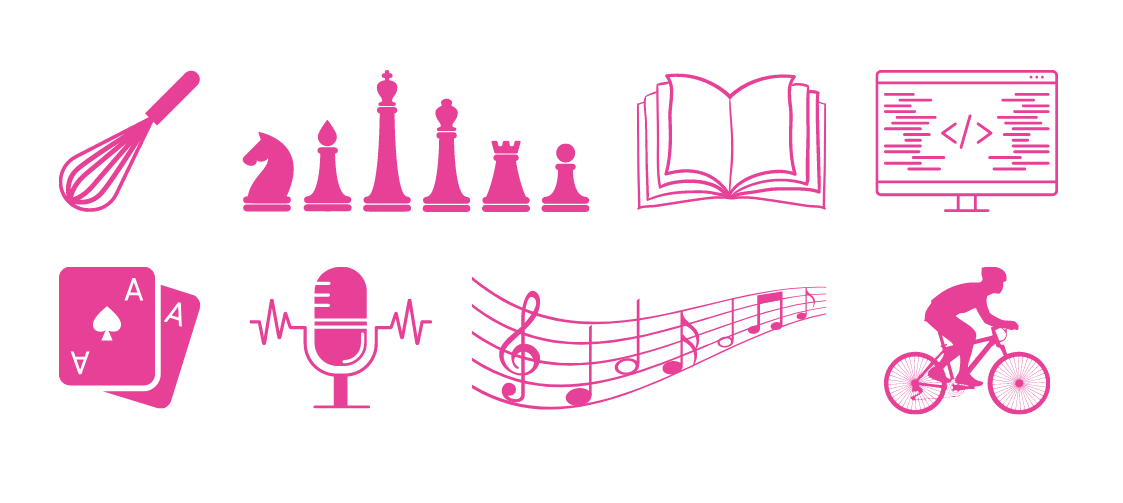 </>

A
A
A